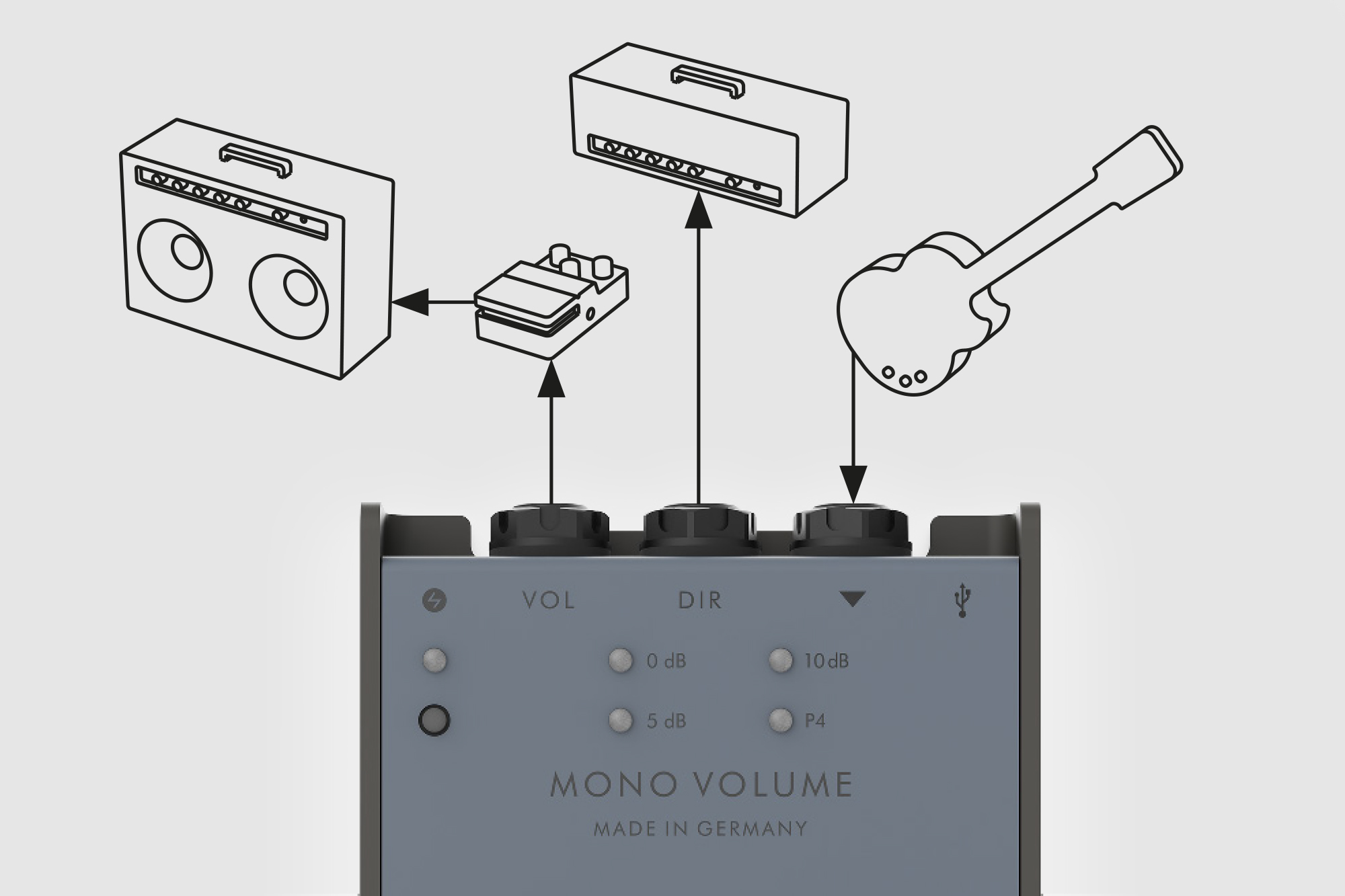 VOL DIR

0 dB 10dB

5 dB P4

MONO VOLUME

MADE IN GERMANY